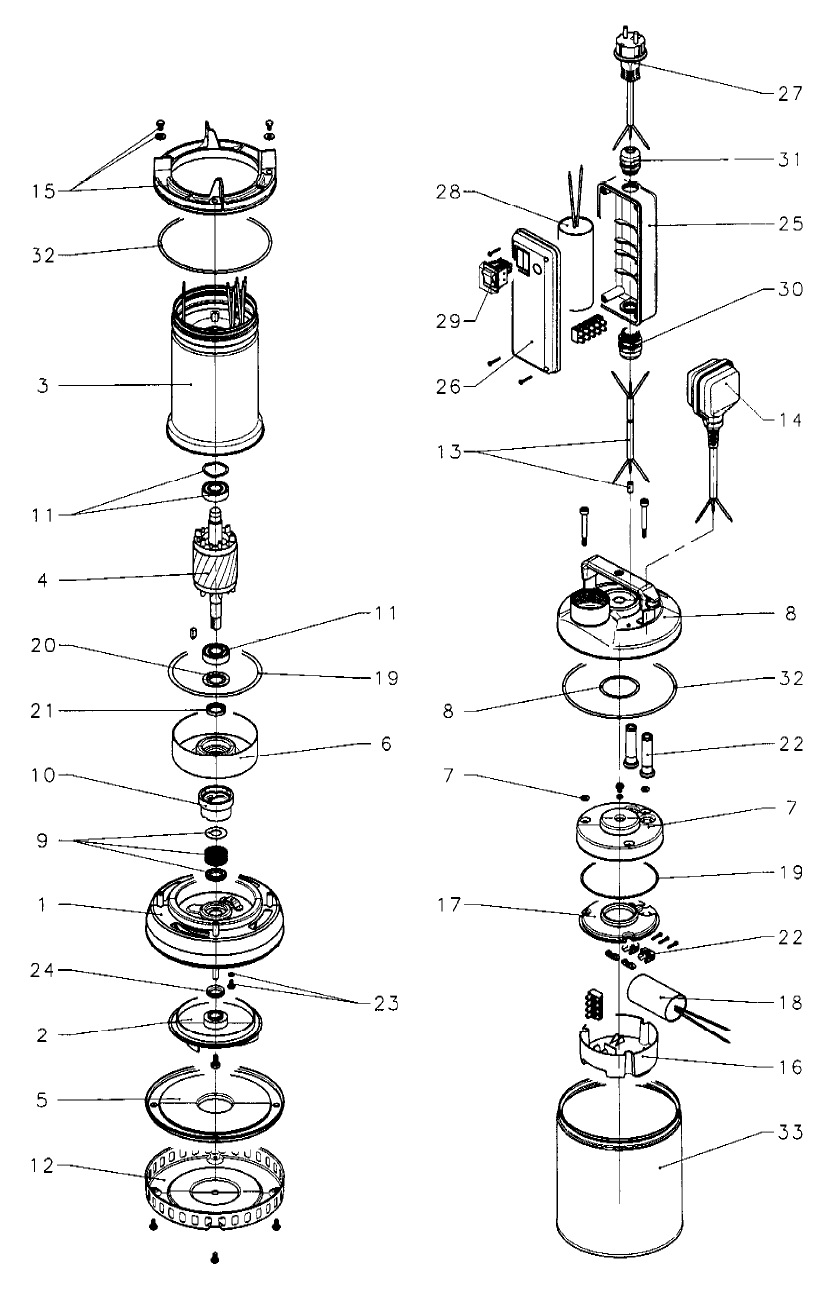 15
32
3
11
4
11
20
19
21
6
10
9
1
24
23
2
5
12
27
31
28
25
29
30
26
14
13
8
8
32
22
7
7
19
17
22
18
16
33