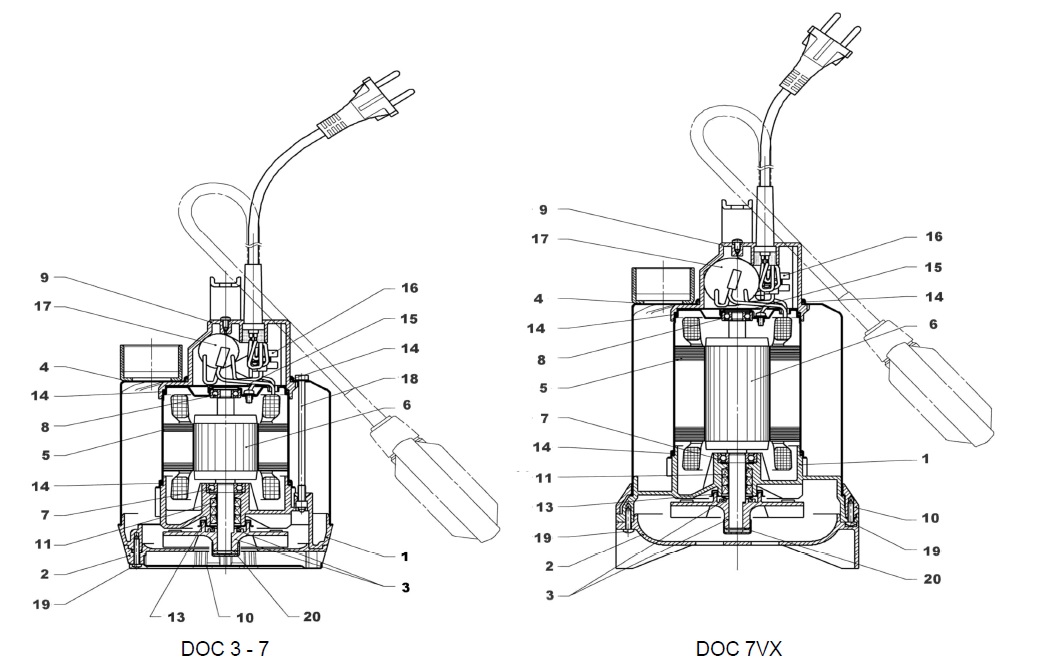 9
17
4
14
8
5
14
7
11
2
19
13
10
20
16
15
14
18
6
1
3

DOC 3 - 7

9
17
4
14
8
5
7
14
11
13
19
2
3
16
15
14
6
1
10
19
20

DOC 7VX