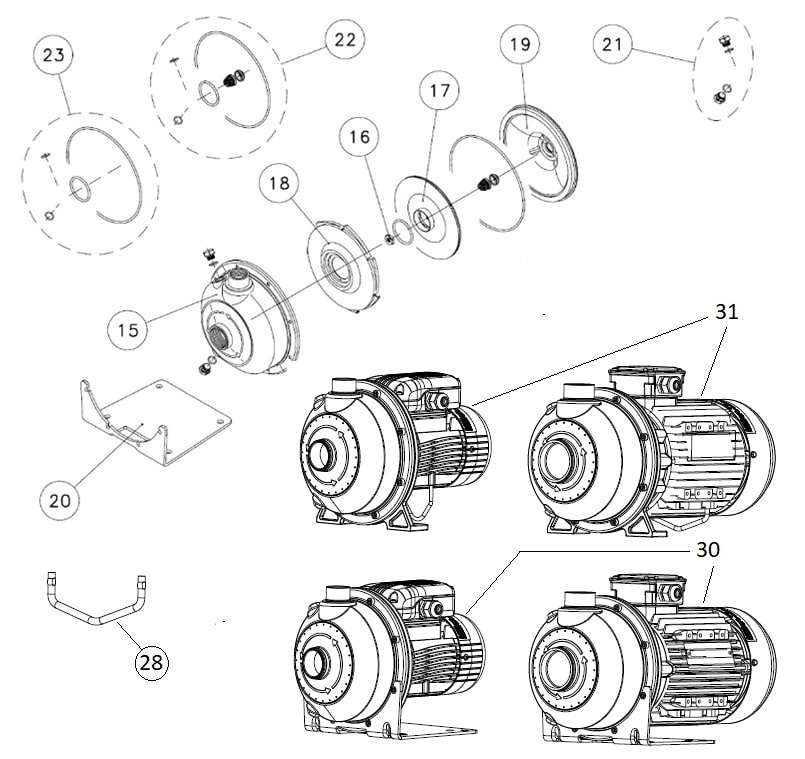 23
22
19
21
17
16
18
15
31
20
30
28