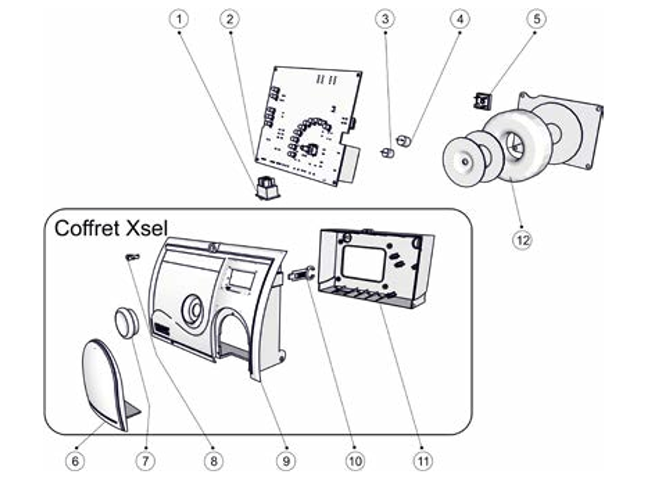 1
2
3
4
5
12
Coffret Xsel
6
7
8
9
10
11