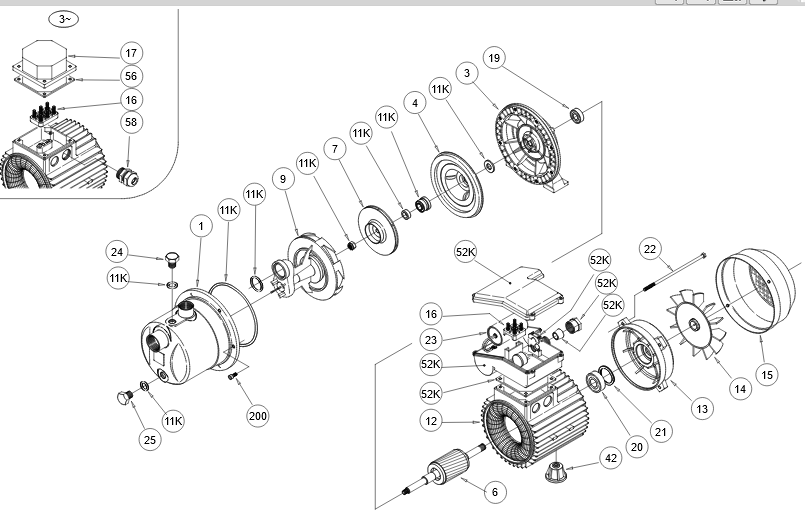 3~
17
56
16
58
19
3
11K
4
11K
11K
7
11K
9
11K
11K
1
24
11K
25
11K
200
52K
52K
52K
52K
22
16
23
52K
52K
12
6
42
20
21
13
14
15