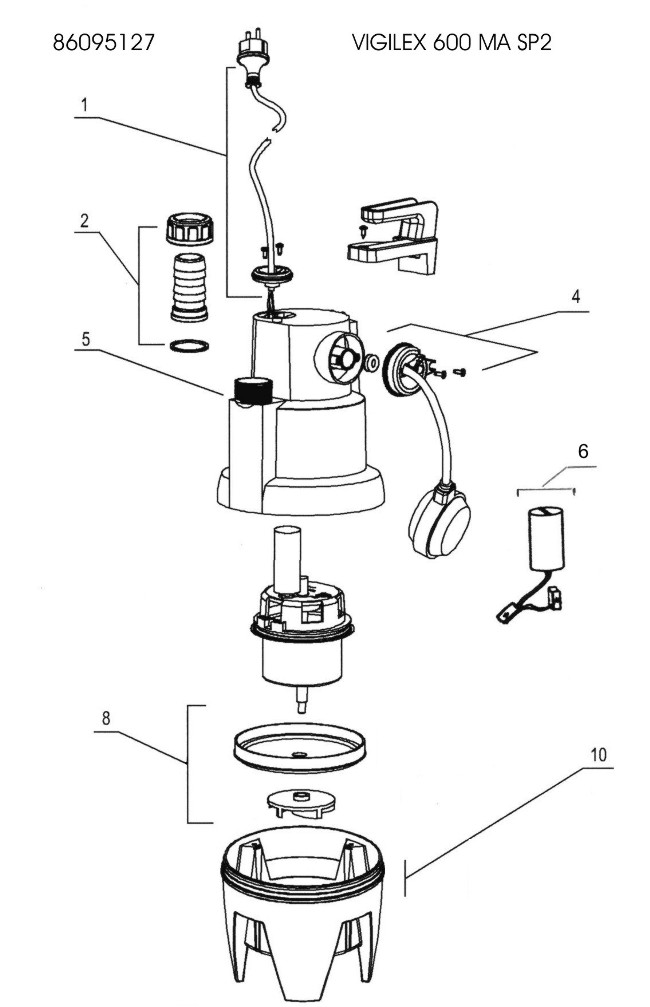 86095127

VIGILEX 600 MA SP2

1

2

4

5

6

8

10