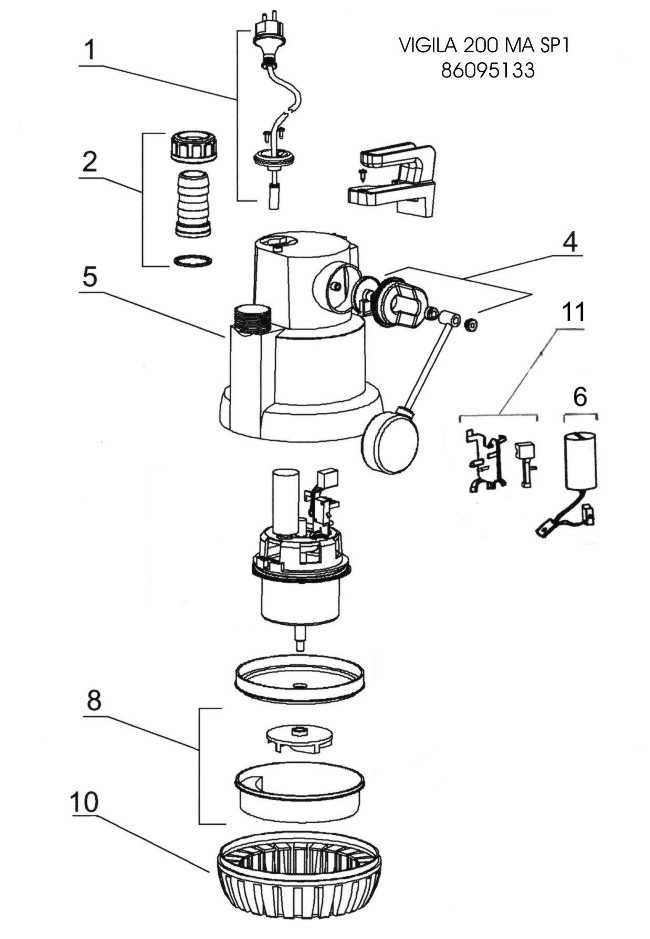 VIGILA 200 MA SP1
86095133

1

2

4

5

11

6

8

10