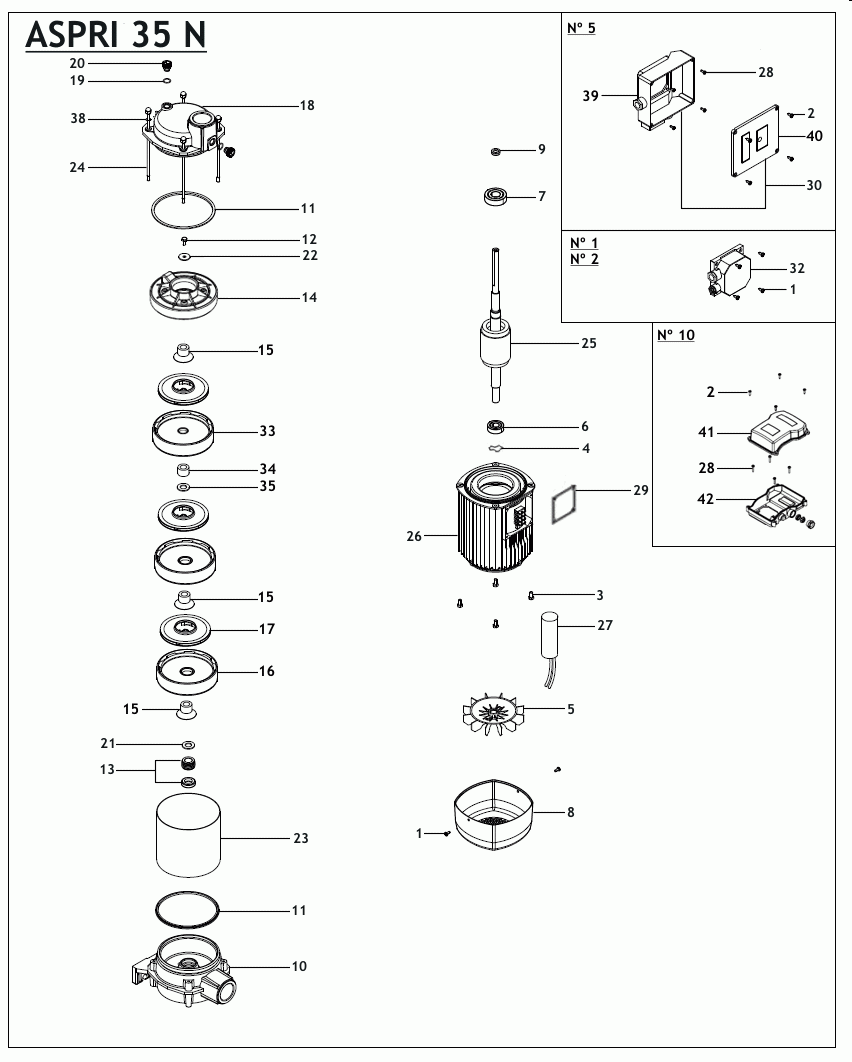 ASPRI 35 N

20
19
18
38
24
11
12
22
14
15
33
34
35
15
17
16
15
21
13
23
11
10

9
7
25
6
4
29
26
3
27
5
8
1

Nº 5
28
39
2
40
30

Nº 1
Nº 2
32
1

Nº 10
2
41
28
42